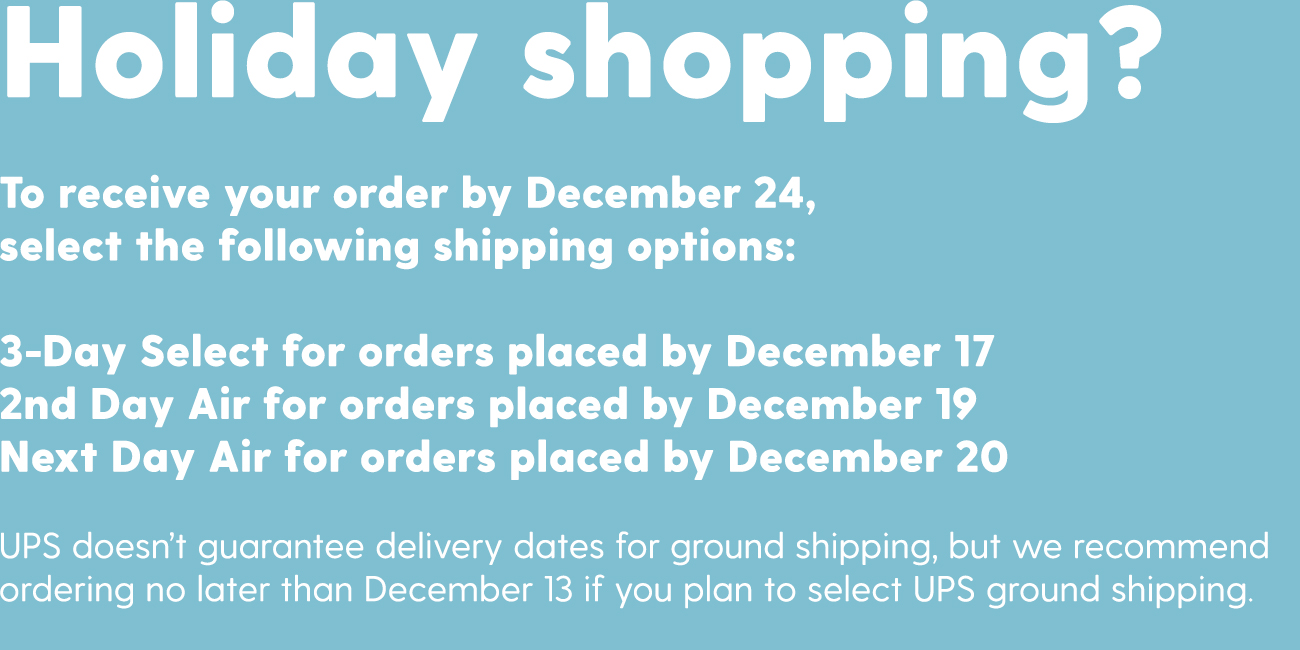 Holiday shopping?

To receive your order by December 24, select the following shipping options:

3-Day Select for orders placed by December 17
2nd Day Air for orders placed by December 19
Next Day Air for orders placed by December 20

UPS doesn't guarantee delivery dates for ground shipping, but we recommend ordering no later than December 13 if you plan to select UPS ground shipping.